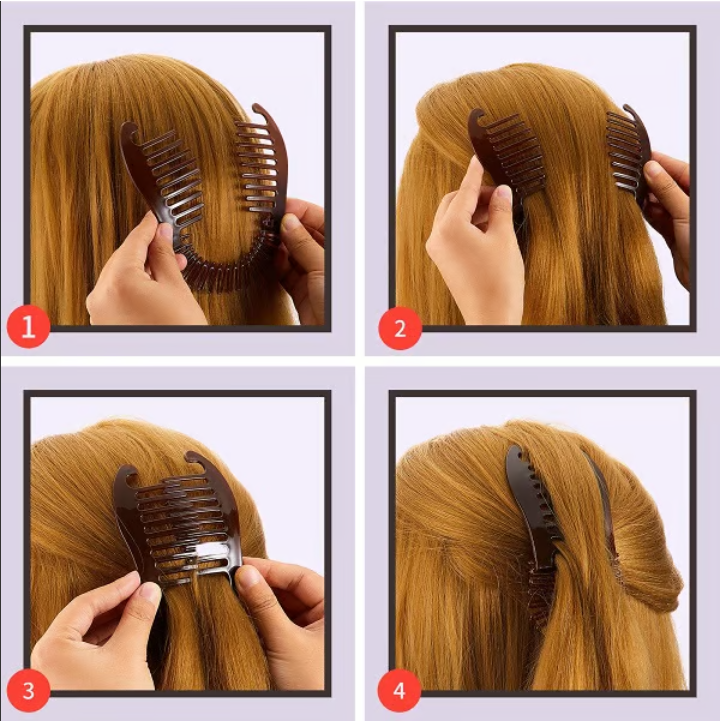 1

2

3

4