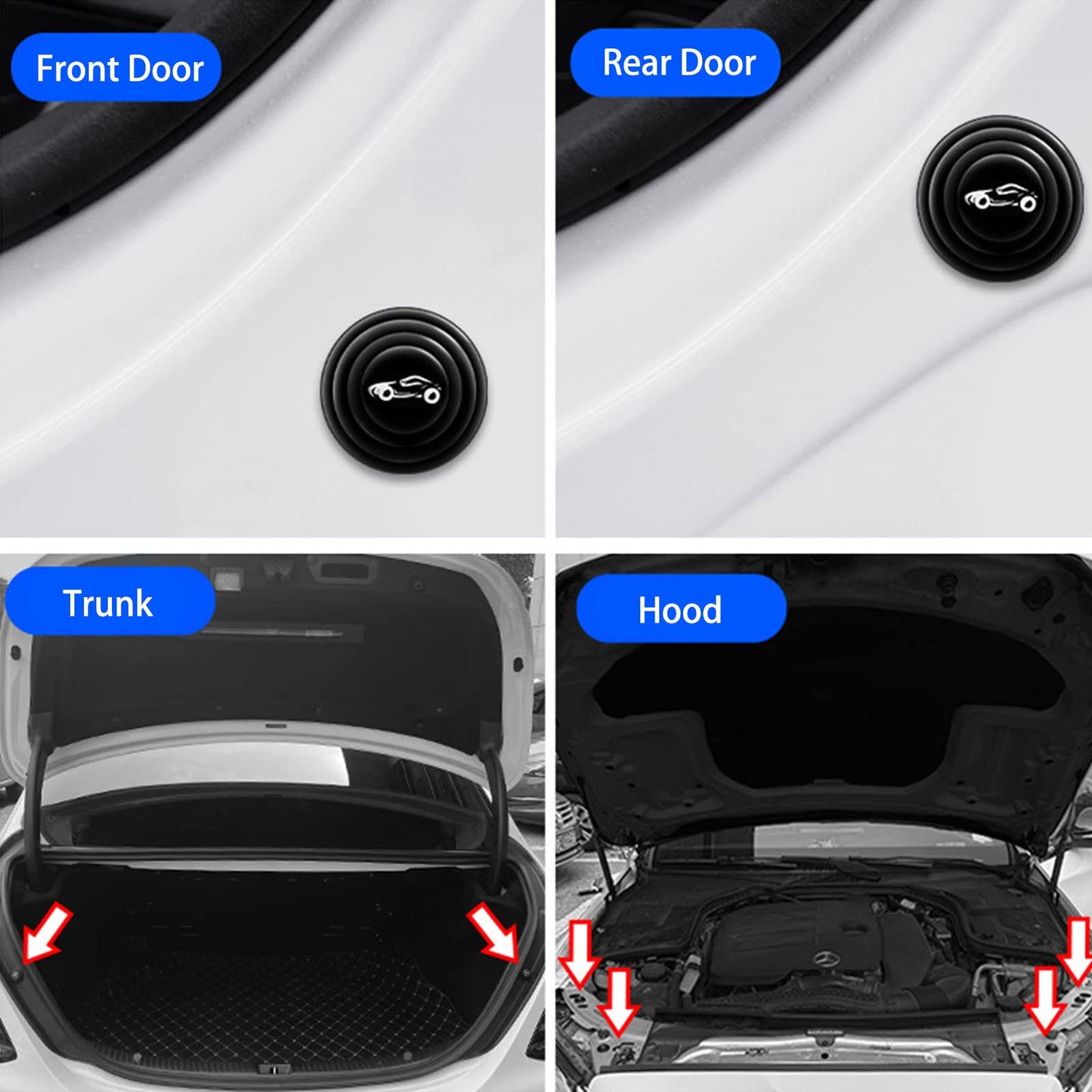 Front Door

Rear Door

Trunk

Hood