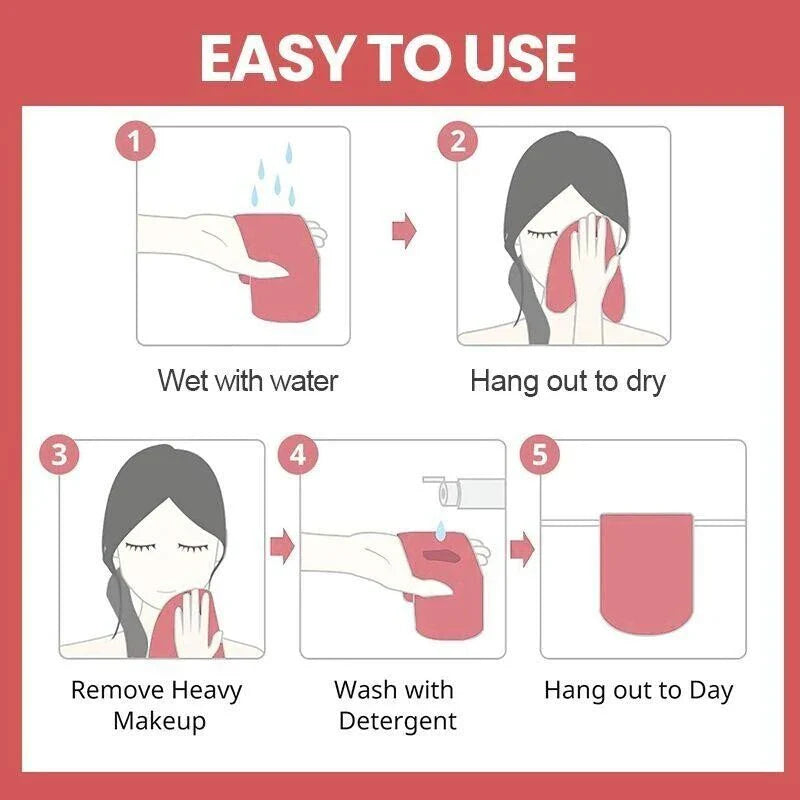 EASY TO USE

1

Wet with water

2

Hang out to dry

3

Remove Heavy Makeup

4

Wash with Detergent

5

Hang out to Day